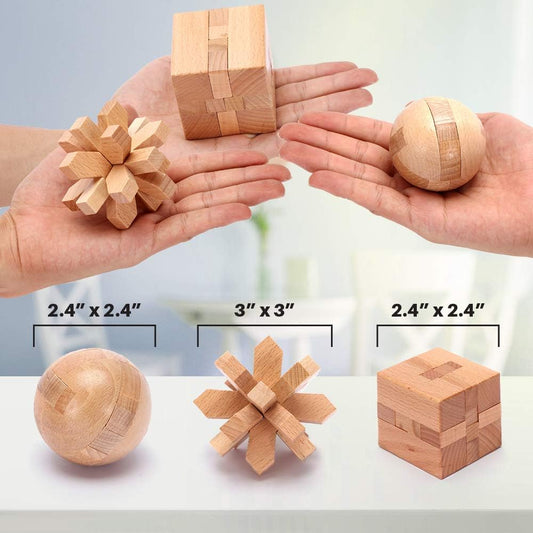 2.4" x 2.4"

3" x 3"

2.4" x 2.4"