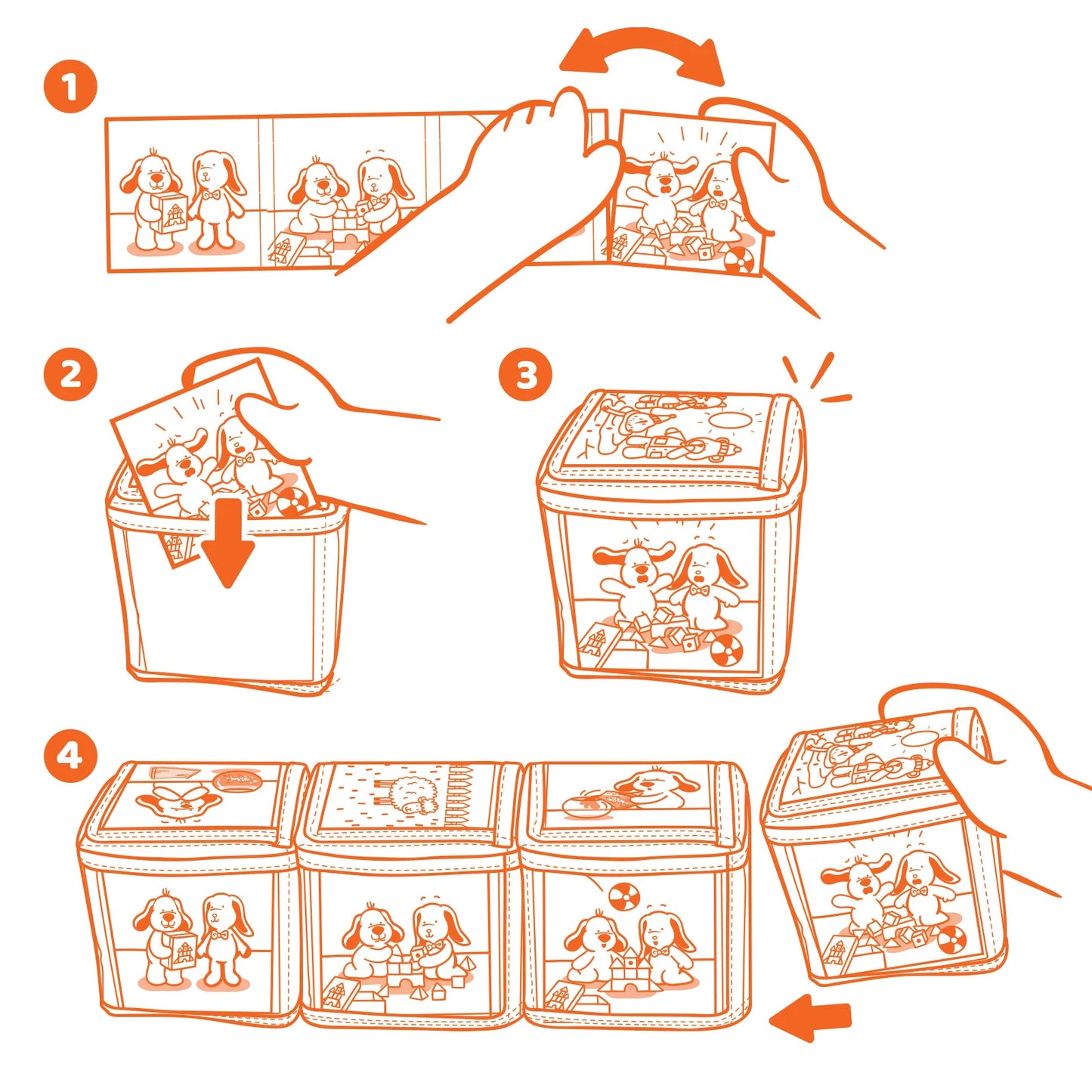 1

2

3

4