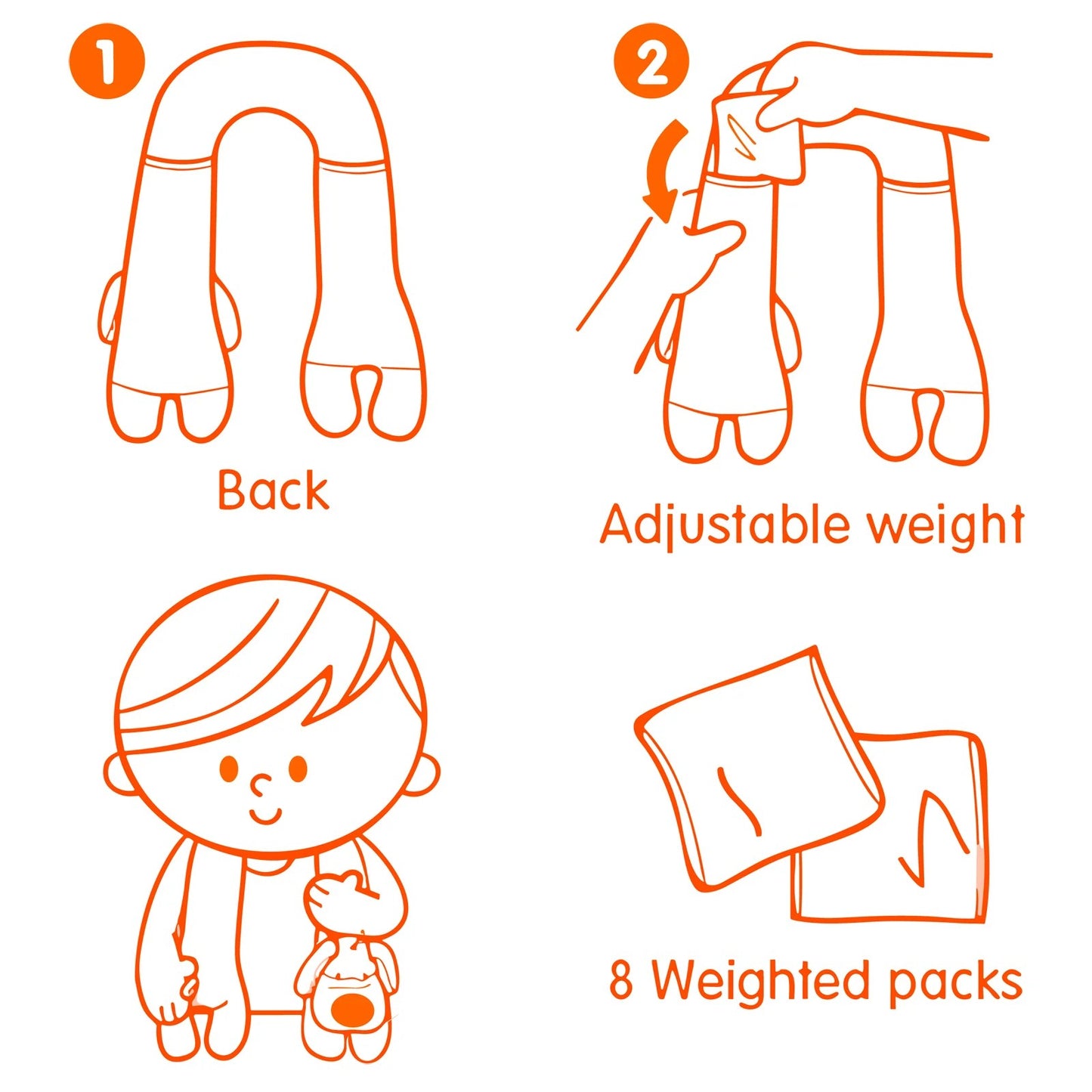 1

Back

2

Adjustable weight

8 Weighted packs