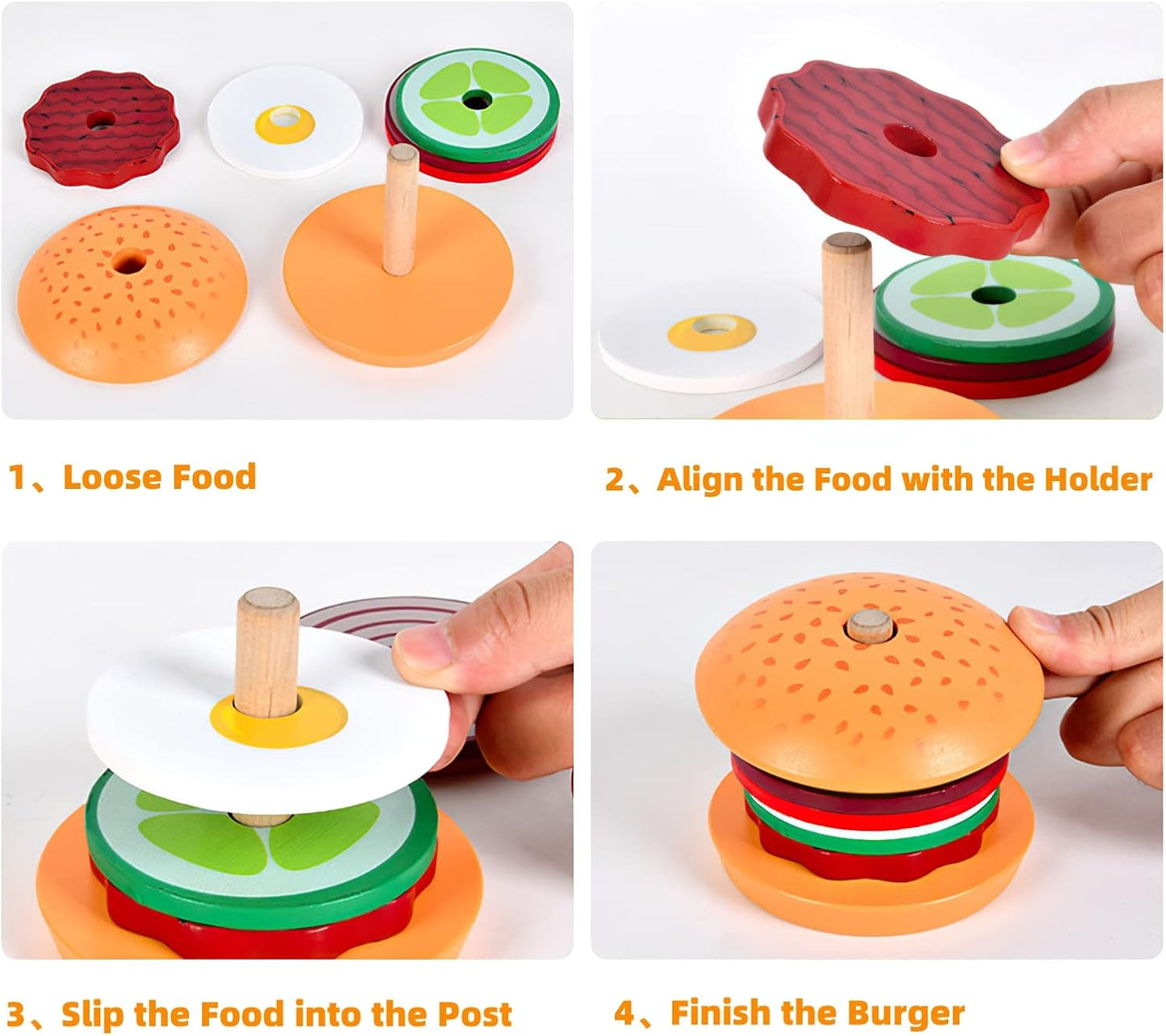 1、Loose Food

2、Align the Food with the Holder

3、Slip the Food into the Post

4、Finish the Burger