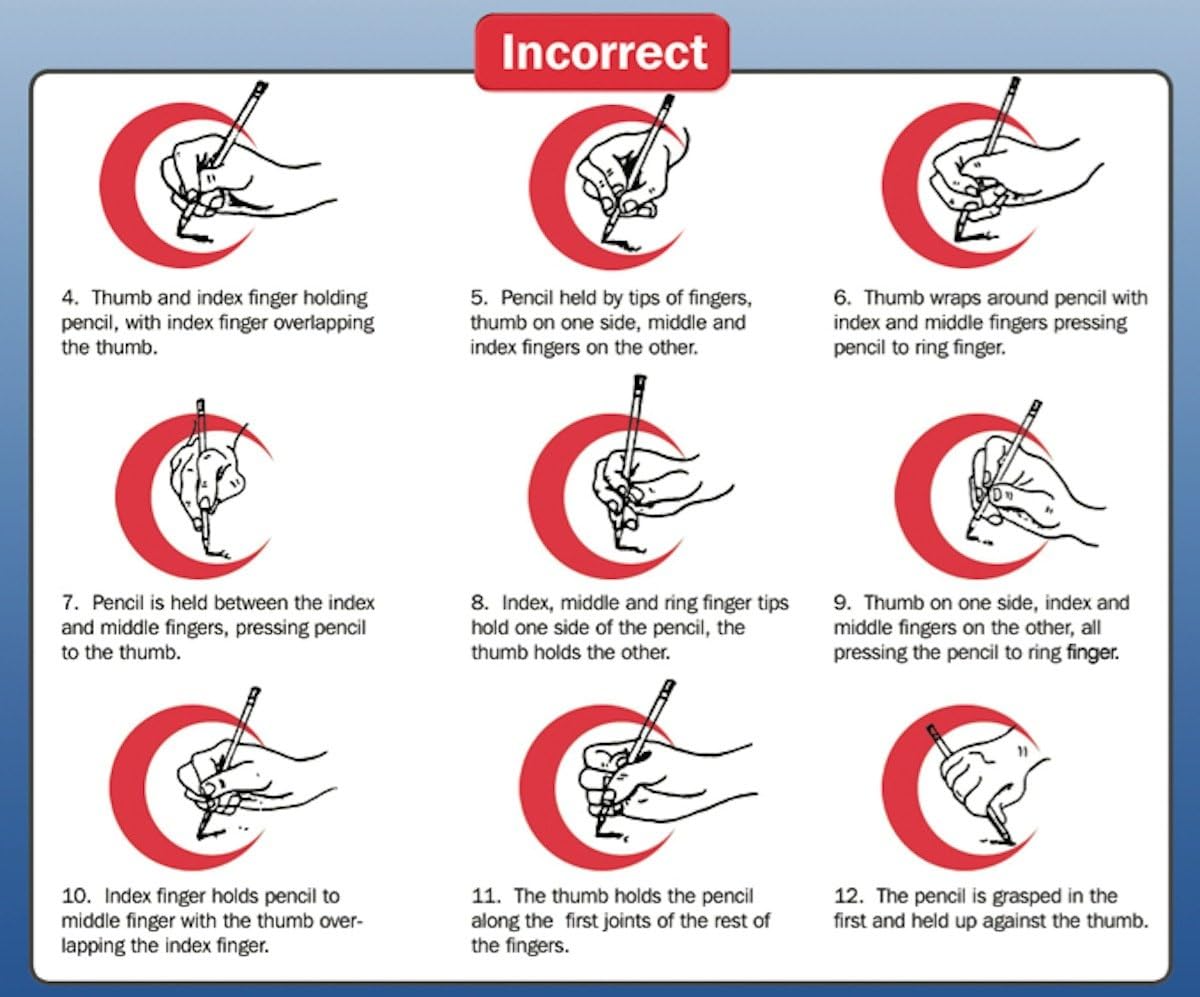 Incorrect

4. Thumb and index finger holding pencil, with index finger overlapping the thumb.

5. Pencil held by tips of fingers, thumb on one side, middle and index fingers on the other.

6. Thumb wraps around pencil with index and middle fingers pressing pencil to ring finger.

7. Pencil is held between the index and middle fingers, pressing pencil to the thumb.

8. Index, middle and ring finger tips hold one side of the pencil, the thumb holds the other.

9. Thumb on one side, index and middle fingers on the other, all pressing the pencil to ring finger.

10. Index finger holds pencil to middle finger with the thumb overlapping the index finger.

11. The thumb holds the pencil along the first joints of the rest of the fingers.

12. The pencil is grasped in the first and held up against the thumb.