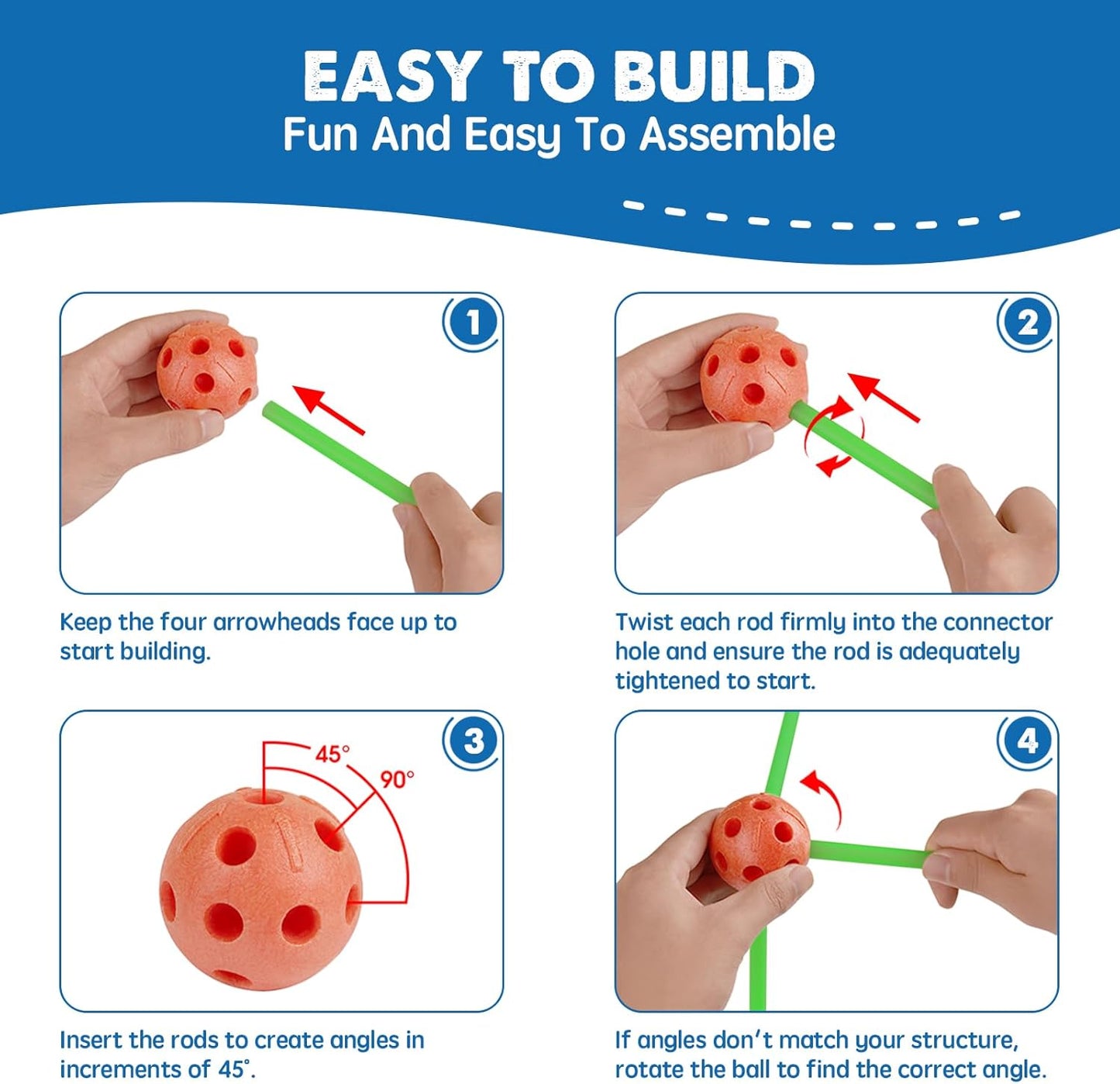 EASY TO BUILD
Fun And Easy To Assemble

1

Keep the four arrowheads face up to start building.

2

Twist each rod firmly into the connector hole and ensure the rod is adequately tightened to start.

3

45°
90°

Insert the rods to create angles in increments of 45°.

4

If angles don't match your structure, rotate the ball to find the correct angle.