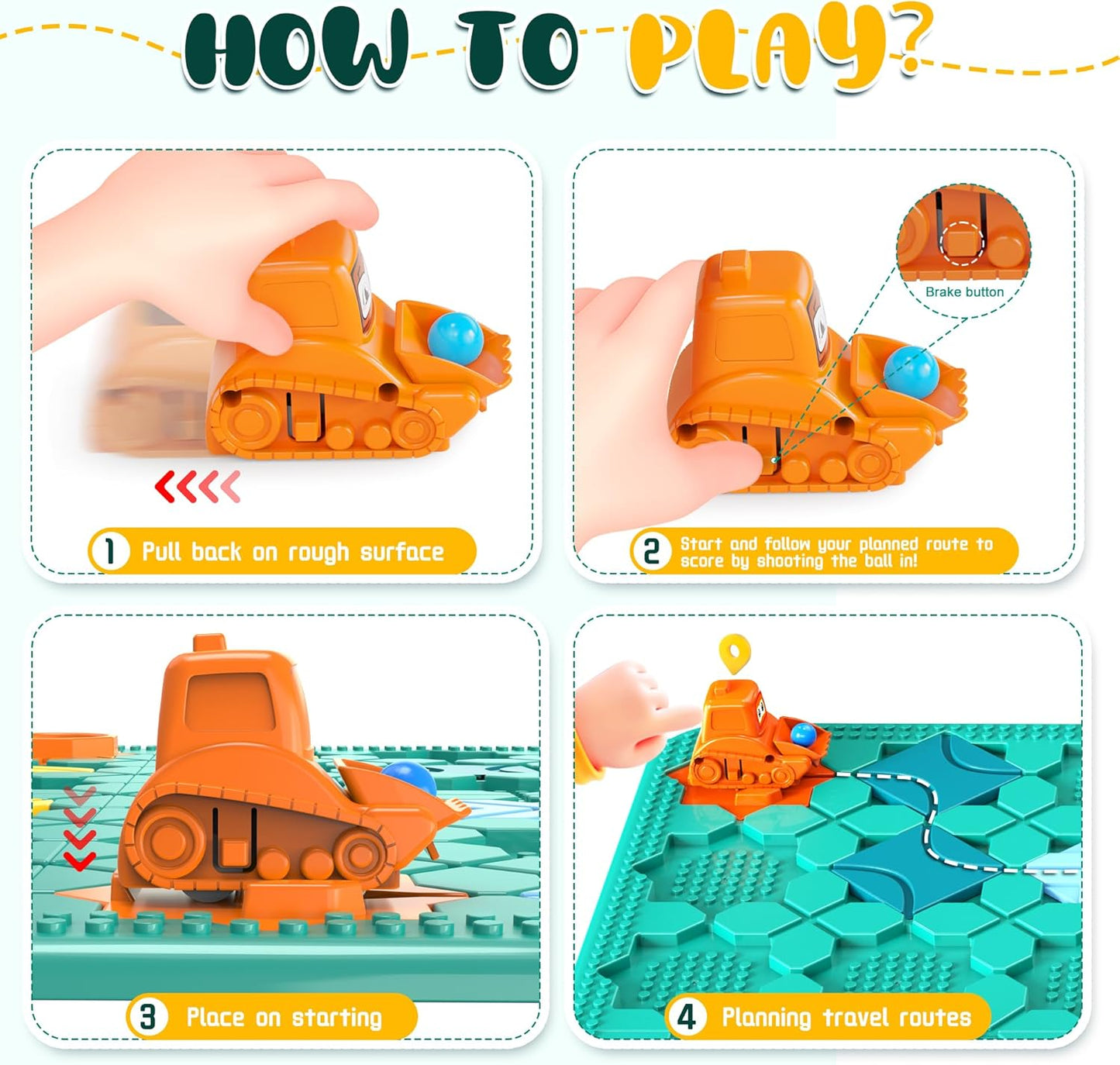 HOW TO PLAY?

1 Pull back on rough surface

Brake button

2 Start and follow your planned route to score by shooting the ball in!

3 Place on starting

4 Planning travel routes