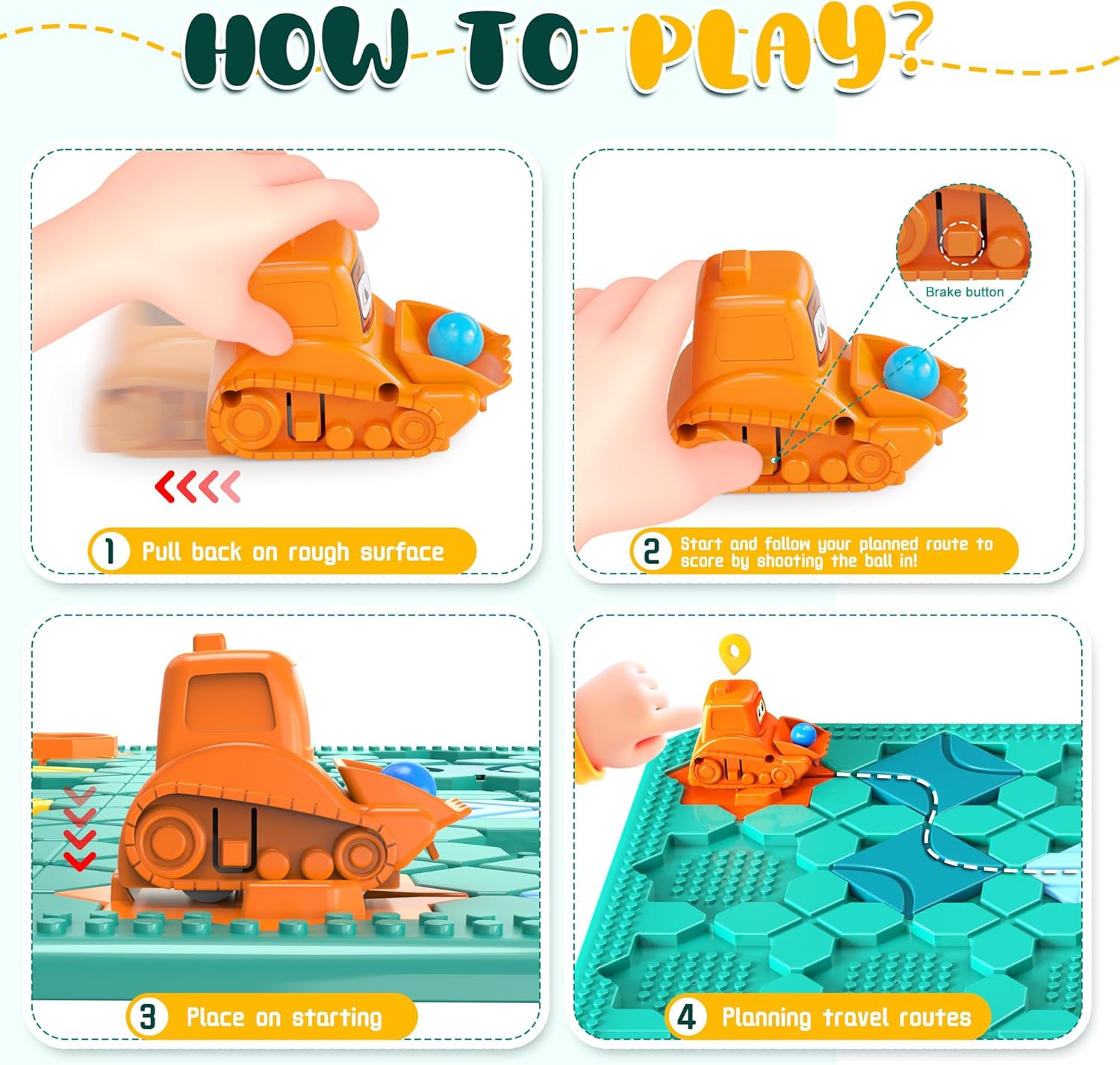 HOW TO PLAY?

1 Pull back on rough surface

Brake button

2 Start and follow your planned route to score by shooting the ball in!

3 Place on starting

4 Planning travel routes