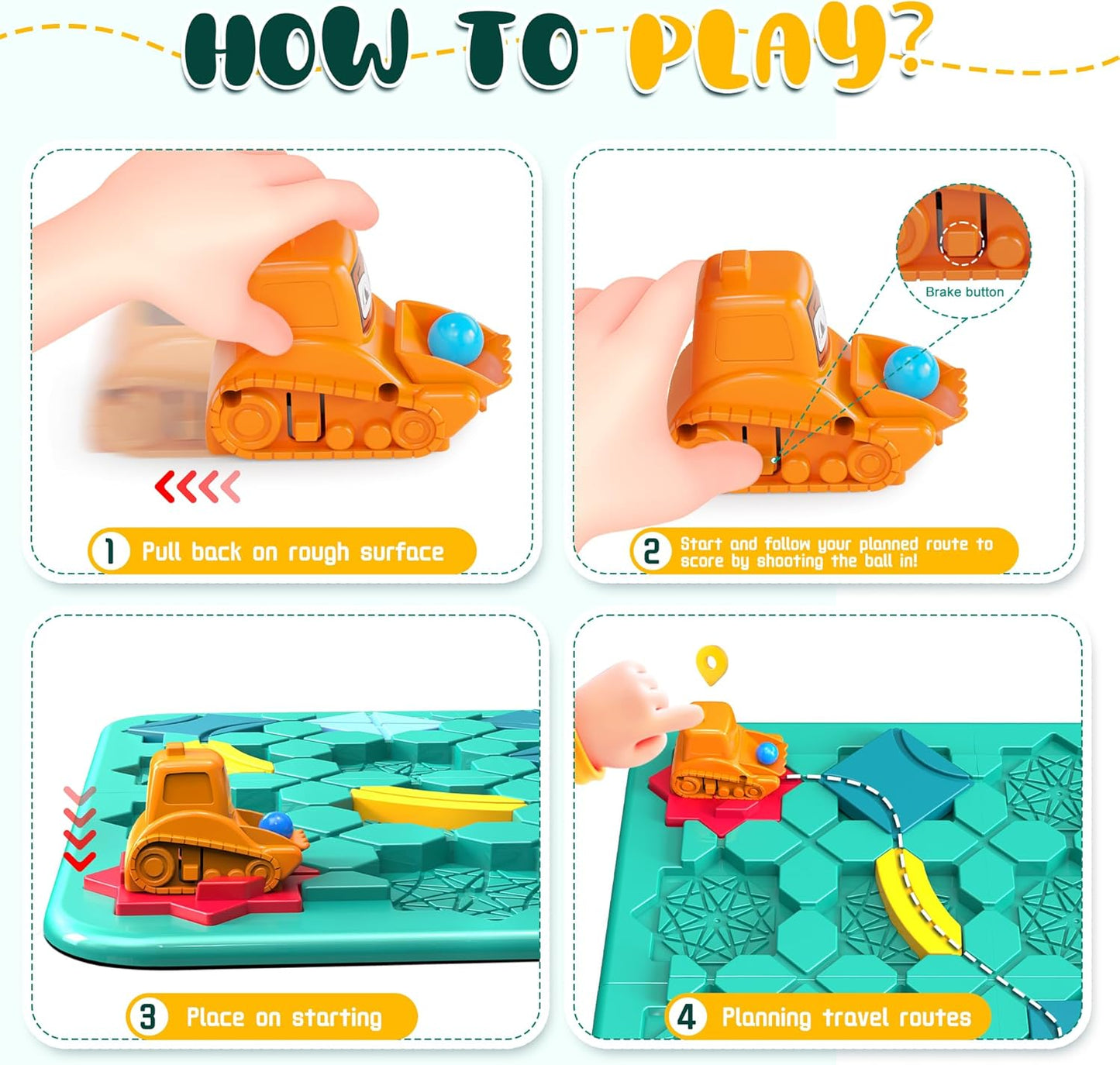 HOW TO PLAY?

1 Pull back on rough surface

Brake button

2 Start and follow your planned route to score by shooting the ball in!

3 Place on starting

4 Planning travel routes