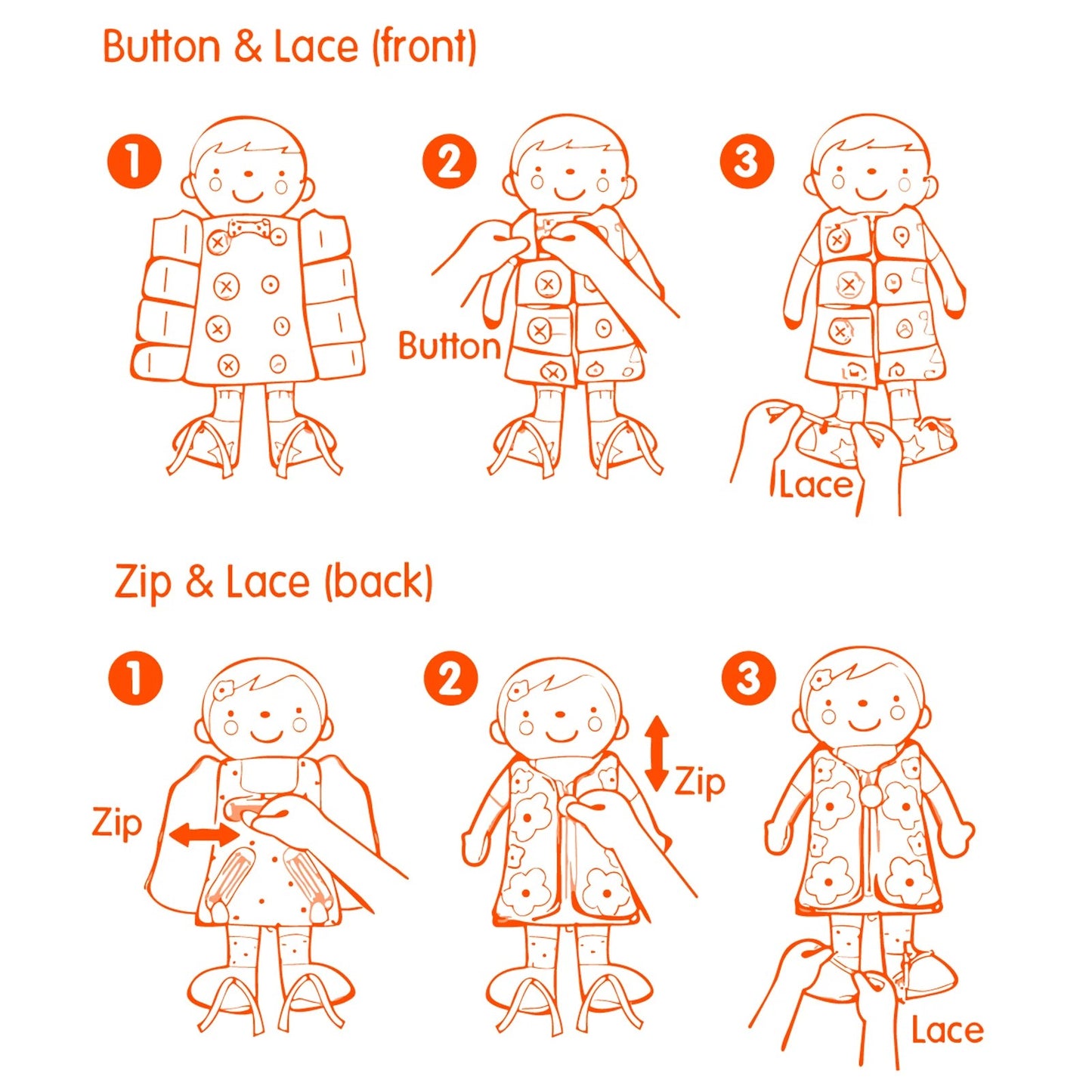 Button & Lace (front)

1

2

Button

3

Lace

Zip & Lace (back)

1

Zip

2

Zip

3

Lace