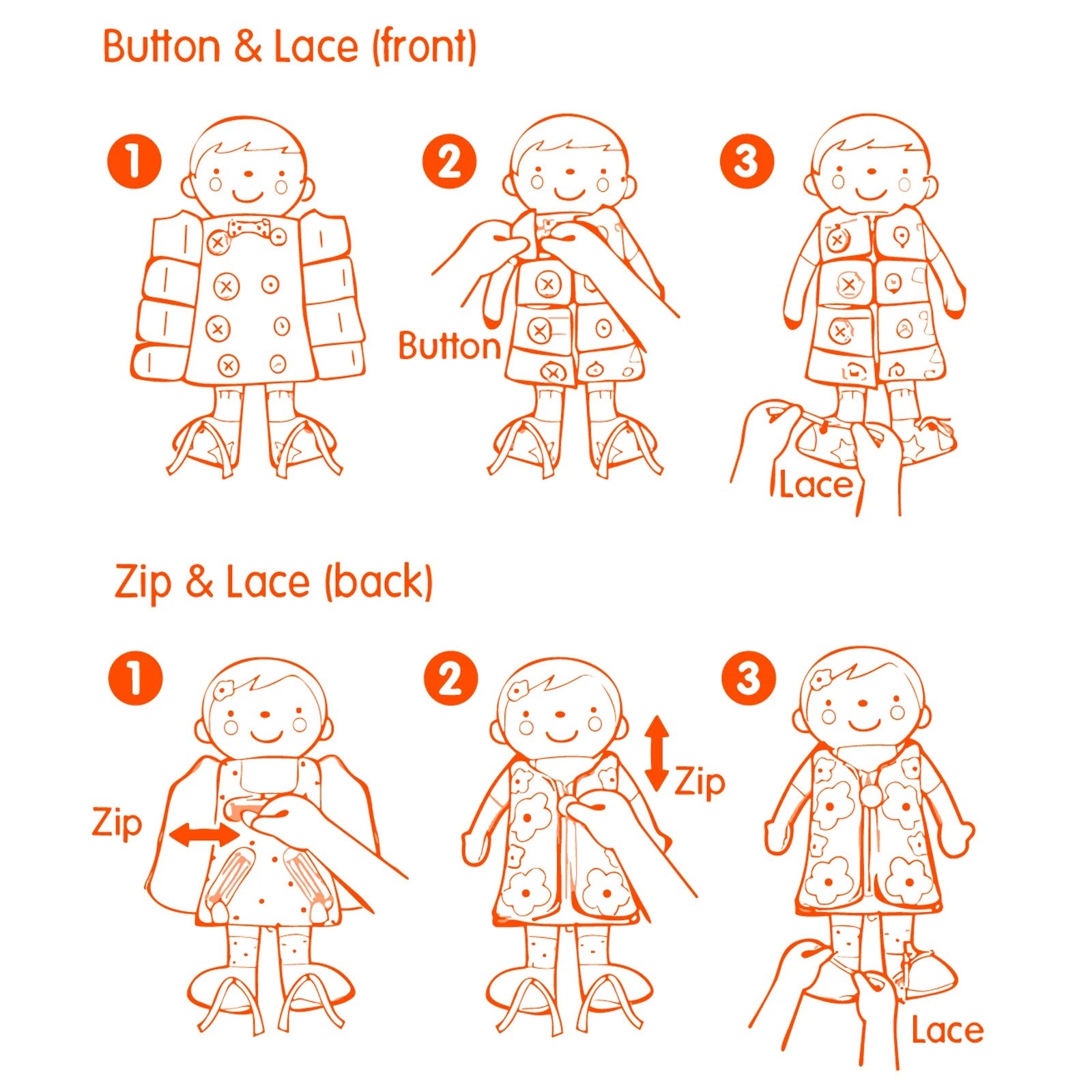 Button & Lace (front)

1

2

Button

3

Lace

Zip & Lace (back)

1

Zip

2

Zip

3

Lace